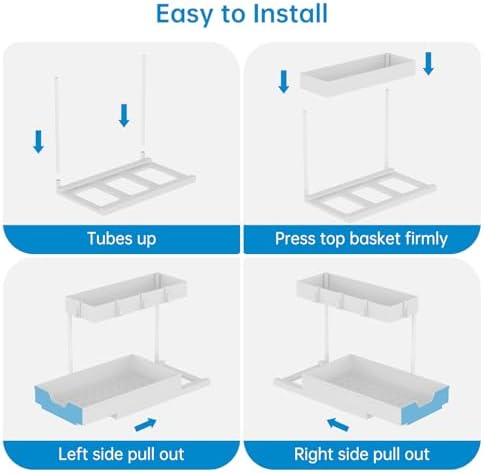 Easy to Install

Tubes up

Press top basket firmly

Left side pull out

Right side pull out