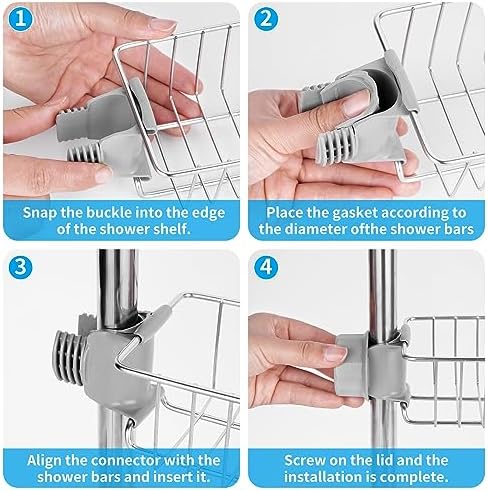 1

Snap the buckle into the edge of the shower shelf.

2

Place the gasket according to the diameter ofthe shower bars

3

Align the connector with the shower bars and insert it.

4

Screw on the lid and the installation is complete.