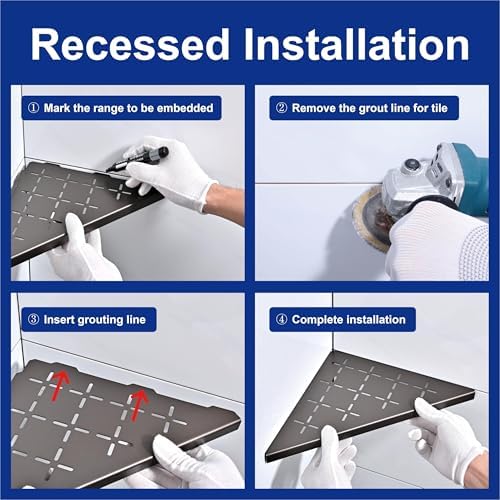 Recessed Installation

① Mark the range to be embedded

② Remove the grout line for tile

③ Insert grouting line

④ Complete installation