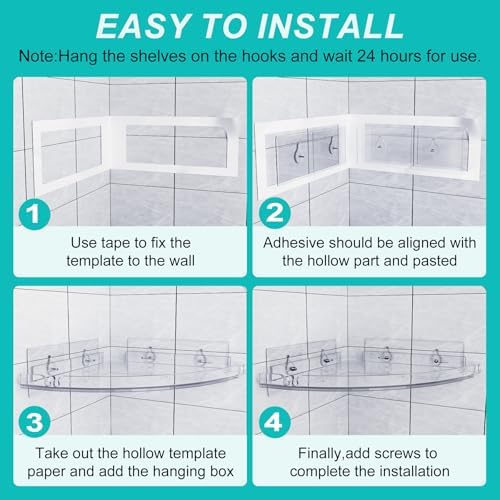 EASY TO INSTALL

Note:Hang the shelves on the hooks and wait 24 hours for use.

1

Use tape to fix the template to the wall

2

Adhesive should be aligned with the hollow part and pasted

3

Take out the hollow template paper and add the hanging box

4

Finally,add screws to complete the installation