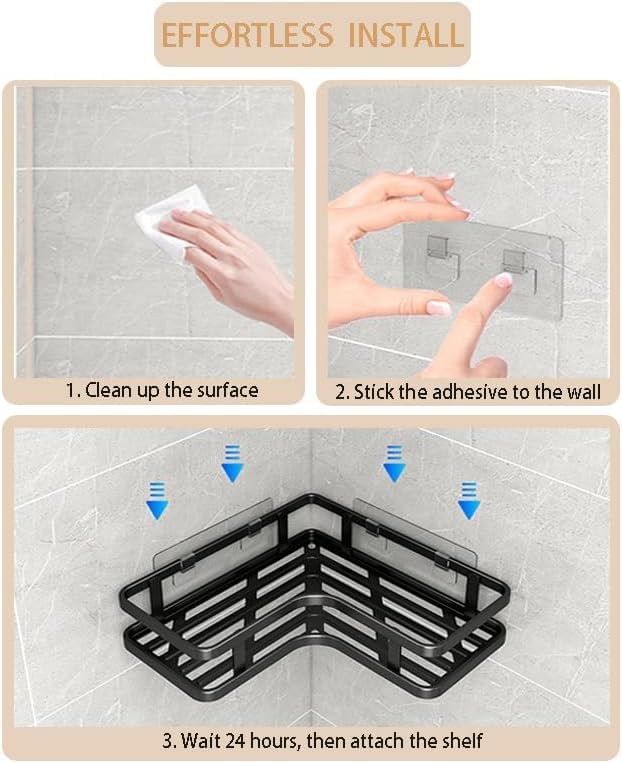 EFFORTLESS INSTALL

1. Clean up the surface

2. Stick the adhesive to the wall

3. Wait 24 hours, then attach the shelf