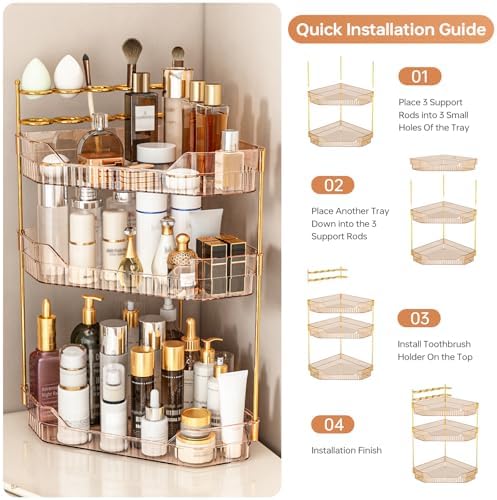 Quick Installation Guide

01

Place 3 Support Rods into 3 Small Holes Of the Tray

02

Place Another Tray Down into the 3 Support Rods

03

Install Toothbrush Holder On the Top

04

Installation Finish