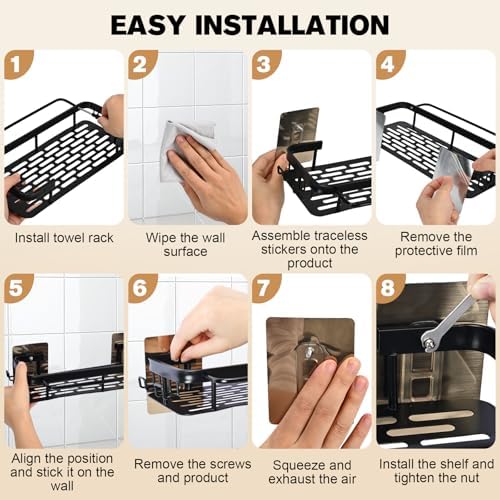 EASY INSTALLATION

1
Install towel rack

2
Wipe the wall surface

3
Assemble traceless stickers onto the product

4
Remove the protective film

5
Align the position and stick it on the wall

6
Remove the screws and product

7
Squeeze and exhaust the air

8
Install the shelf and tighten the nut