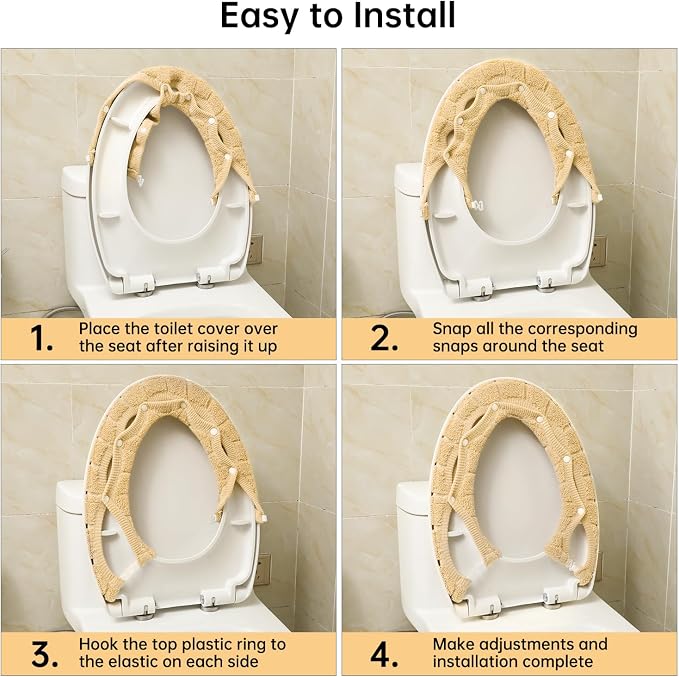 Easy to Install

1. Place the toilet cover over the seat after raising it up

2. Snap all the corresponding snaps around the seat

3. Hook the top plastic ring to the elastic on each side

4. Make adjustments and installation complete