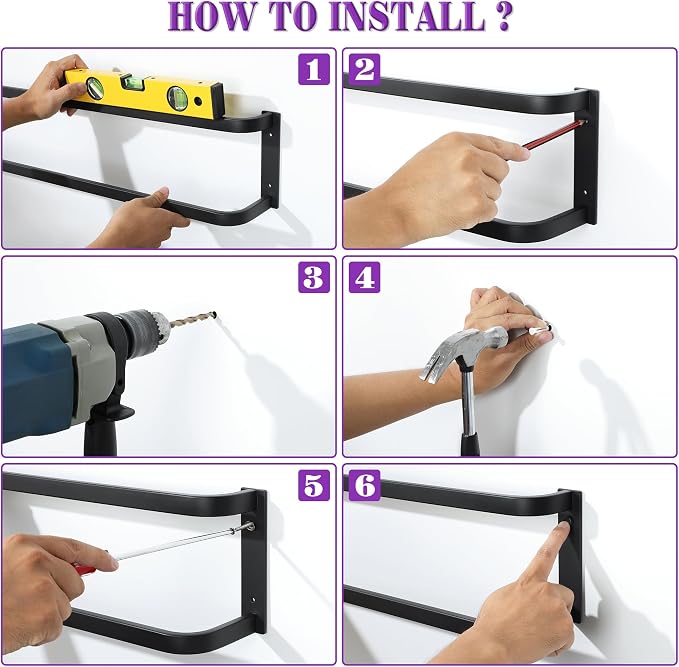 HOW TO INSTALL ?

1

2

3

4

5

6