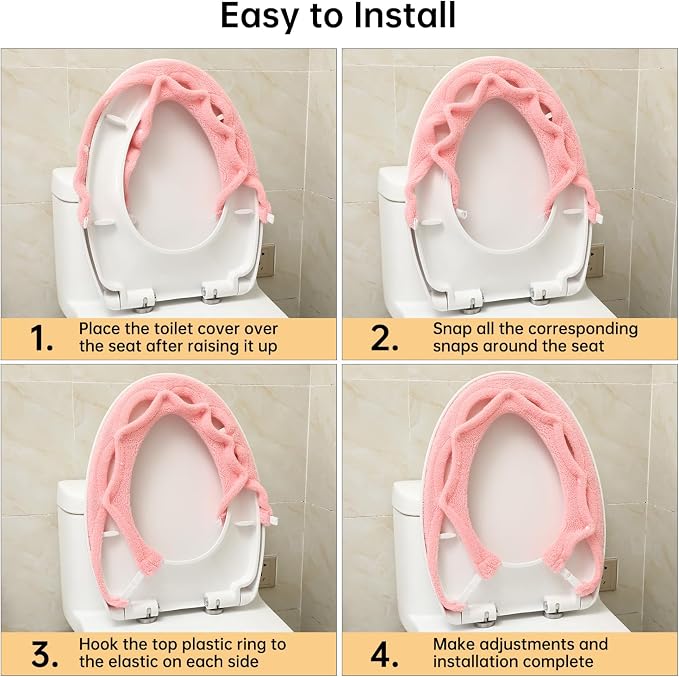 Easy to Install

1. Place the toilet cover over the seat after raising it up

2. Snap all the corresponding snaps around the seat

3. Hook the top plastic ring to the elastic on each side

4. Make adjustments and installation complete