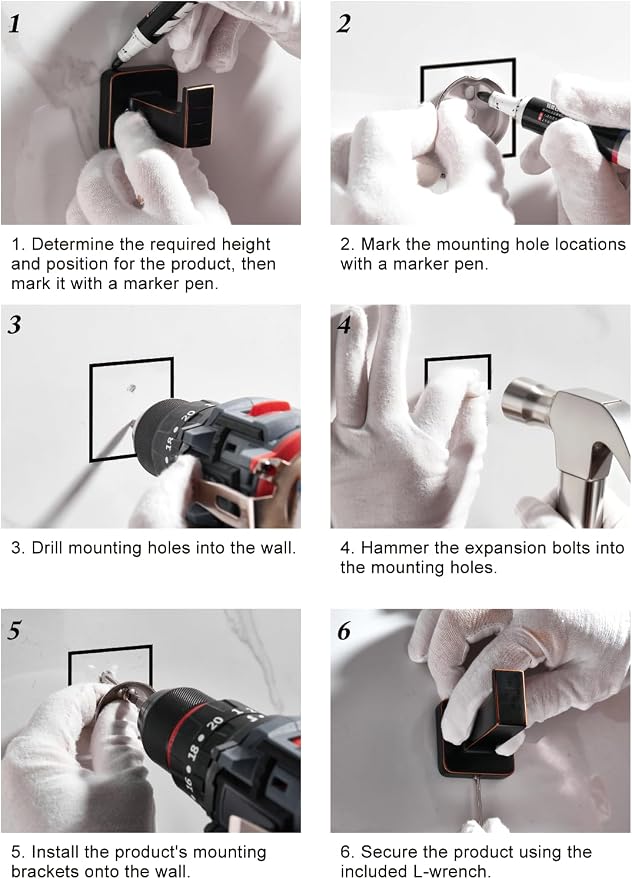 1

1. Determine the required height and position for the product, then mark it with a marker pen.

2

2. Mark the mounting hole locations with a marker pen.

3

3. Drill mounting holes into the wall.

4

4. Hammer the expansion bolts into the mounting holes.

5

5. Install the product's mounting brackets onto the wall.

6

6. Secure the product using the included L-wrench.