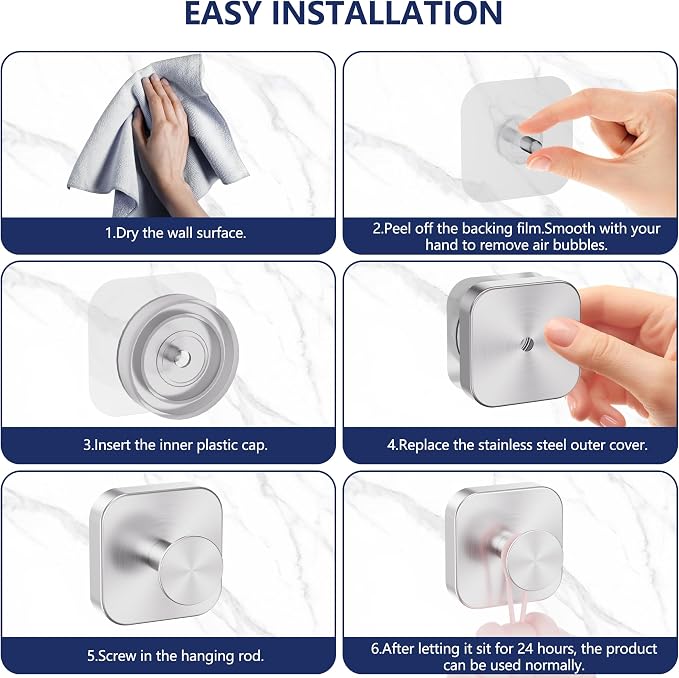 EASY INSTALLATION

1.Dry the wall surface.

2.Peel off the backing film.Smooth with your hand to remove air bubbles.

3.Insert the inner plastic cap.

4.Replace the stainless steel outer cover.

5.Screw in the hanging rod.

6.After letting it sit for 24 hours, the product can be used normally.