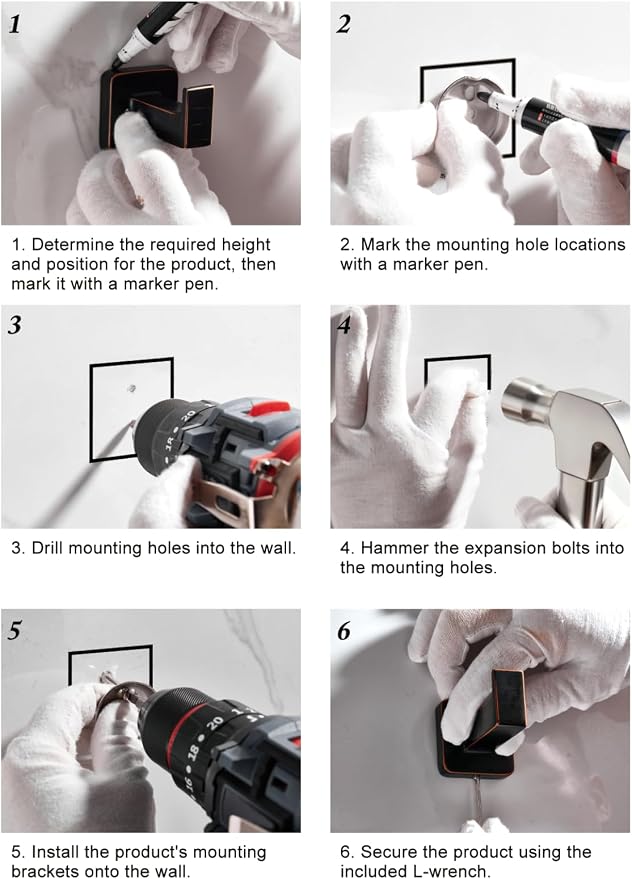 1

1. Determine the required height and position for the product, then mark it with a marker pen.

2

2. Mark the mounting hole locations with a marker pen.

3

3. Drill mounting holes into the wall.

4

4. Hammer the expansion bolts into the mounting holes.

5

5. Install the product's mounting brackets onto the wall.

6

6. Secure the product using the included L-wrench.