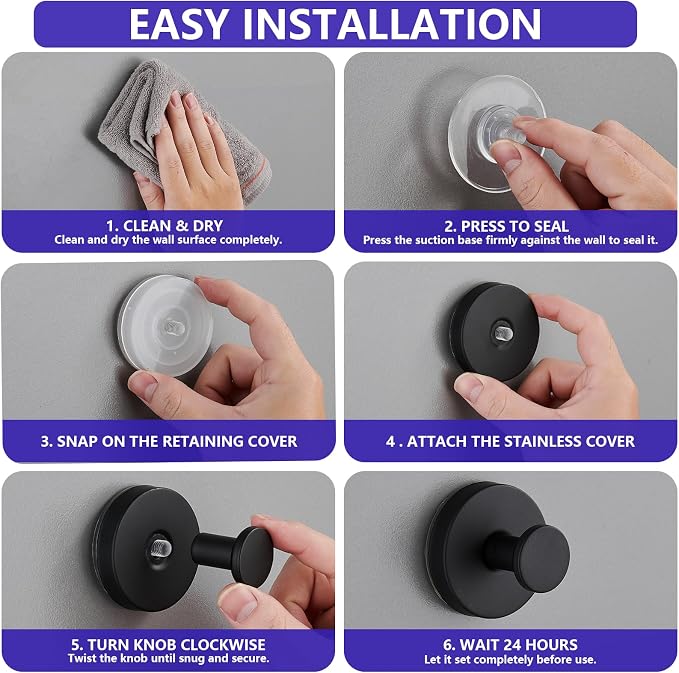 EASY INSTALLATION

1. CLEAN & DRY
Clean and dry the wall surface completely.

2. PRESS TO SEAL
Press the suction base firmly against the wall to seal it.

3. SNAP ON THE RETAINING COVER

4 . ATTACH THE STAINLESS COVER

5. TURN KNOB CLOCKWISE
Twist the knob until snug and secure.

6. WAIT 24 HOURS
Let it set completely before use.