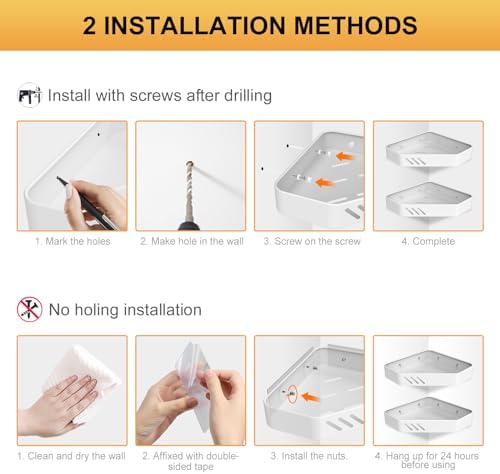 2 INSTALLATION METHODS

Install with screws after drilling

1. Mark the holes

2. Make hole in the wall

3. Screw on the screw

4. Complete

No holing installation

1. Clean and dry the wall

2. Affixed with double-sided tape

3. Install the nuts.

4. Hang up for 24 hours before using