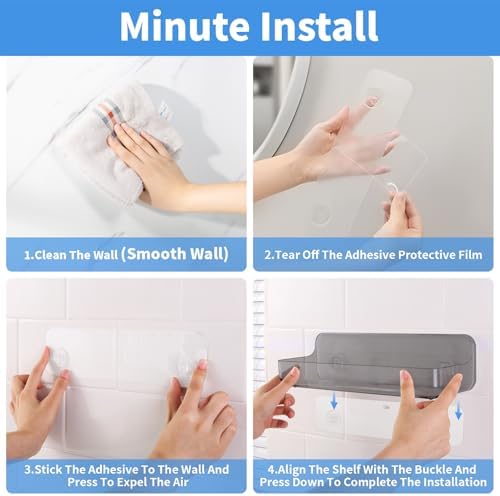 Minute Install

1.Clean The Wall (Smooth Wall)

2.Tear Off The Adhesive Protective Film

3.Stick The Adhesive To The Wall And Press To Expel The Air

4.Align The Shelf With The Buckle And Press Down To Complete The Installation