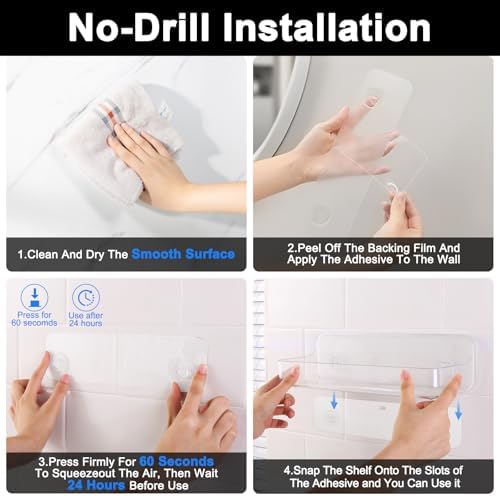 No-Drill Installation

1.Clean And Dry The Smooth Surface

2.Peel Off The Backing Film And Apply The Adhesive To The Wall

Press for 60 secomds

Use after 24 hours

3.Press Firmly For 60 Seconds To Squeezeout The Air, Then Wait 24 Hours Before Use

4.Snap The Shelf Onto The Slots of The Adhesive and You Can Use it