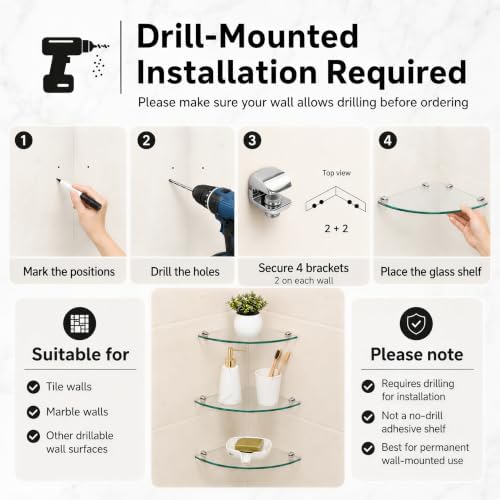 Drill-Mounted Installation Required

Please make sure your wall allows drilling before ordering

1
Mark the positions

2
Drill the holes

3
Top view
2 + 2
Secure 4 brackets
2 on each wall

4
Place the glass shelf

Suitable for

Tile walls

Marble walls

Other drillable wall surfaces

Please note

Requires drilling for installation

Not a no-drill adhesive shelf

Best for permanent wall-mounted use