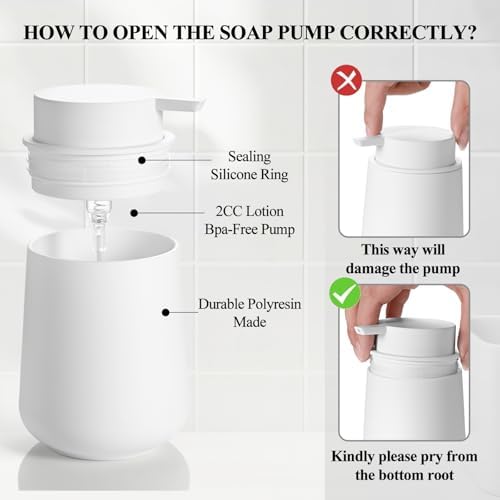 HOW TO OPEN THE SOAP PUMP CORRECTLY?

Sealing Silicone Ring

2CC Lotion Bpa-Free Pump

Durable Polyresin Made

This way will damage the pump

Kindly please pry from the bottom root