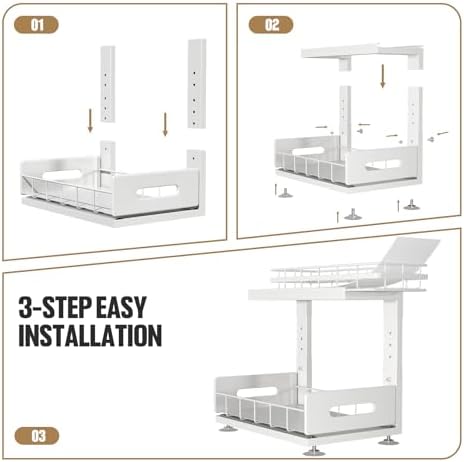 01

02

3-STEP EASY INSTALLATION

03