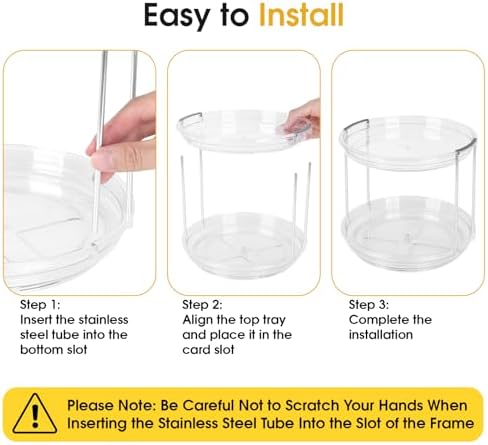 Easy to Install

Step 1:
Insert the stainless steel tube into the bottom slot

Step 2:
Align the top tray and place it in the card slot

Step 3:
Complete the installation

Please Note: Be Careful Not to Scratch Your Hands When Inserting the Stainless Steel Tube Into the Slot of the Frame