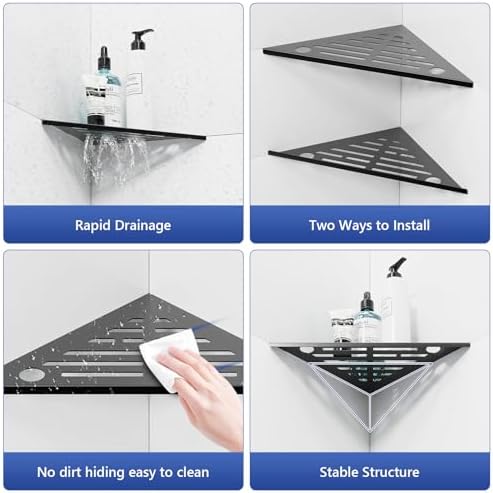 Rapid Drainage

Two Ways to Install

No dirt hiding easy to clean

Stable Structure