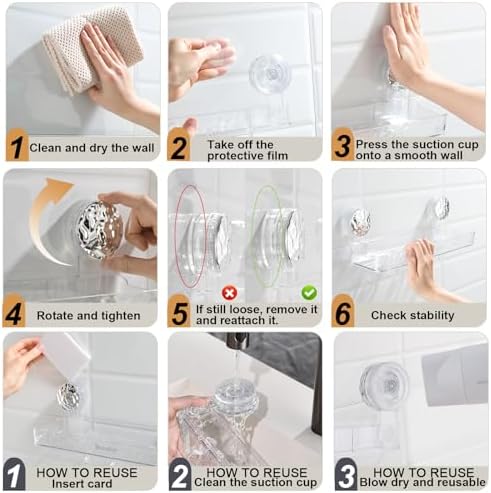 1 Clean and dry the wall

2 Take off the protective film

3 Press the suction cup onto a smooth wall

4 Rotate and tighten

5 If still loose, remove it and reattach it.

6 Check stability

1 HOW TO REUSE Insert card

2 HOW TO REUSE Clean the suction cup

3 HOW TO REUSE Blow dry and reusable