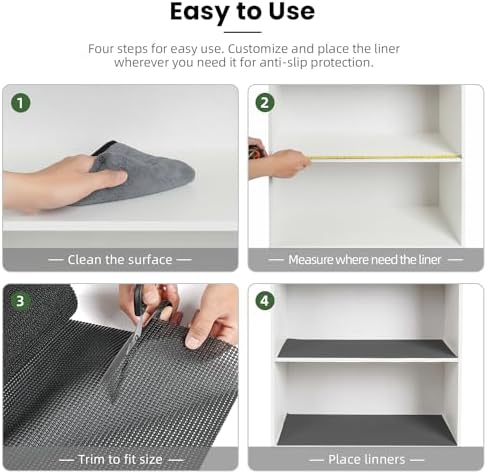 Easy to Use

Four steps for easy use. Customize and place the liner wherever you need it for anti-slip protection.

1

— Clean the surface —

2

— Measure where need the liner —

3

— Trim to fit size —

4

— Place linners —