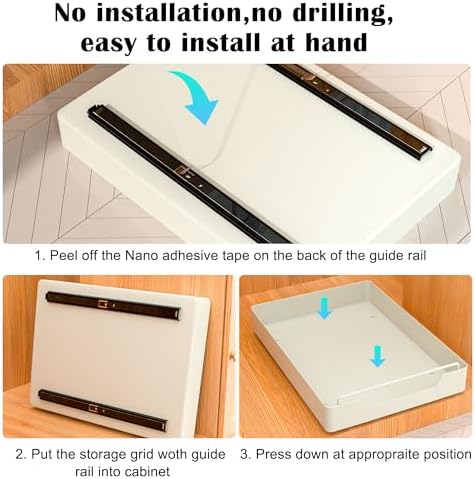 No installation,no drilling, easy to install at hand

1. Peel off the Nano adhesive tape on the back of the guide rail

2. Put the storage grid woth guide rail into cabinet

3. Press down at appropraite position