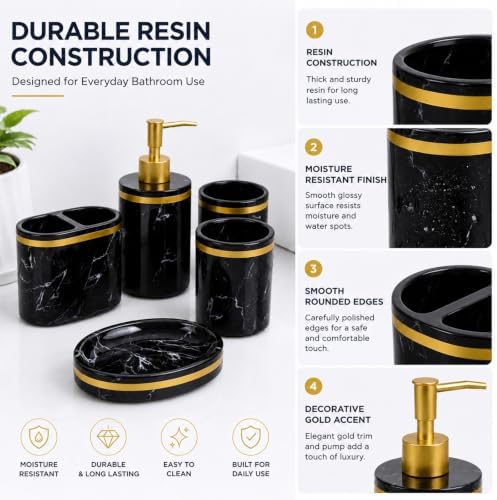 DURABLE RESIN CONSTRUCTION

Designed for Everyday Bathroom Use

MOISTURE RESISTANT

DURABLE & LONG LASTING

EASY TO CLEAN

BUILT FOR DAILY USE

1

RESIN CONSTRUCTION

Thick and sturdy resin for long lasting use.

2

MOISTURE RESISTANT FINISH

Smooth glossy surface resists moisture and water spots.

3

SMOOTH ROUNDED EDGES

Carefully polished edges for a safe and comfortable touch.

4

DECORATIVE GOLD ACCENT

Elegant gold trim and pump add a touch of luxury.