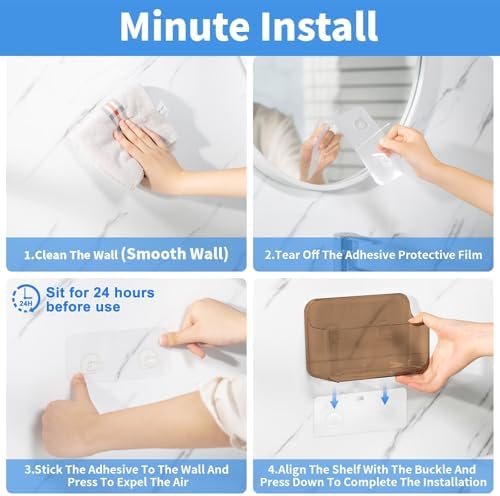 Minute Install

1.Clean The Wall (Smooth Wall)

2.Tear Off The Adhesive Protective Film

24H Sit for 24 hours before use

3.Stick The Adhesive To The Wall And Press To Expel The Air

4.Align The Shelf With The Buckle And Press Down To Complete The Installation