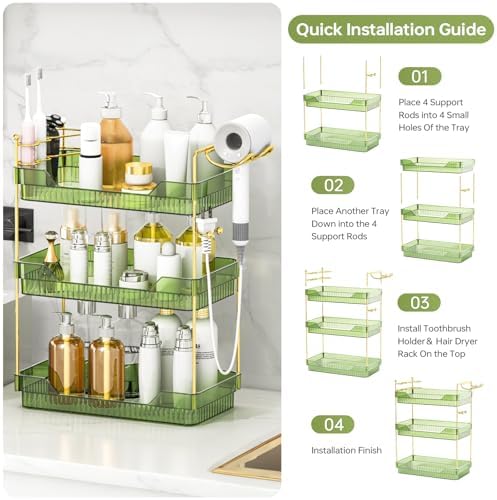 Quick Installation Guide

01

Place 4 Support Rods into 4 Small Holes Of the Tray

02

Place Another Tray Down into the 4 Support Rods

03

Install Toothbrush Holder & Hair Dryer Rack On the Top

04

Installation Finish