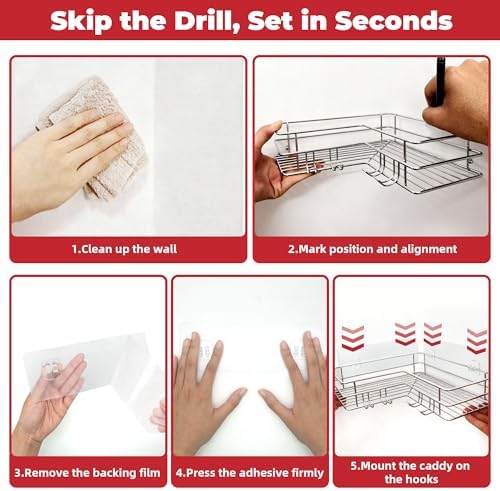 Skip the Drill, Set in Seconds

1.Clean up the wall

2.Mark position and alignment

3.Remove the backing film

4.Press the adhesive firmly

5.Mount the caddy on the hooks