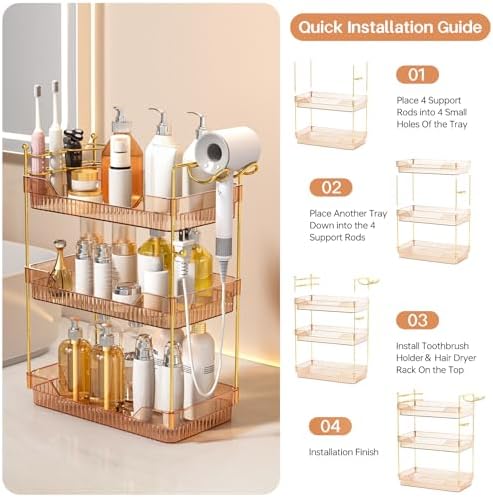 Quick Installation Guide

01

Place 4 Support Rods into 4 Small Holes Of the Tray

02

Place Another Tray Down into the 4 Support Rods

03

Install Toothbrush Holder & Hair Dryer Rack On the Top

04

Installation Finish