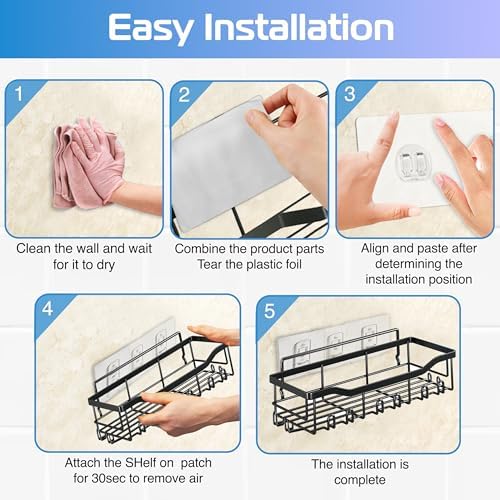 Easy Installation

1

Clean the wall and wait for it to dry

2

Combine the product parts Tear the plastic foil

3

Align and paste after determining the installation position

4

Attach the SHelf on patch for 30sec to remove air

5

The installation is complete