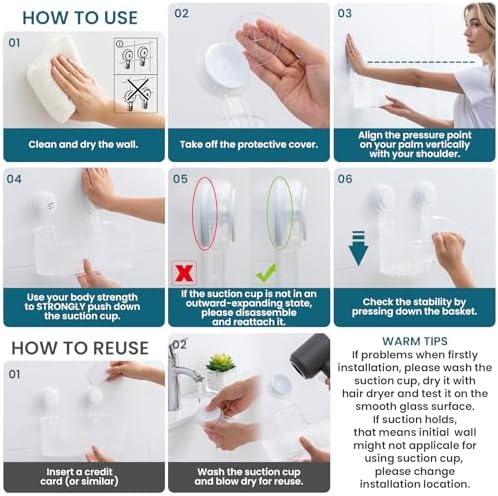 HOW TO USE

01

Clean and dry the wall.

02

Take off the protective cover.

03

Align the pressure point on your palm vertically with your shoulder.

04

Use your body strength to STRONGLY push down the suction cup.

05

If the suction cup is not in an outward-expanding state, please disassemble and reattach it.

06

Check the stability by pressing down the basket.

HOW TO REUSE

01

Insert a credit card (or similar)

02

Wash the suction cup and blow dry for reuse.

WARM TIPS
If problems when firstly installation, please wash the suction cup, dry it with hair dryer and test it on the smooth glass surface. If suction holds, that means initial wall might not applicale for using suction cup, please change installation location.