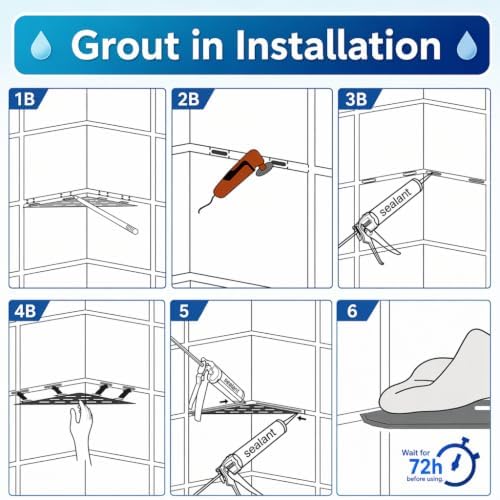 Grout in Installation

1B

2B

3B

sealant

4B

5

sealant

sealant

6

Wait for
72h
before using.