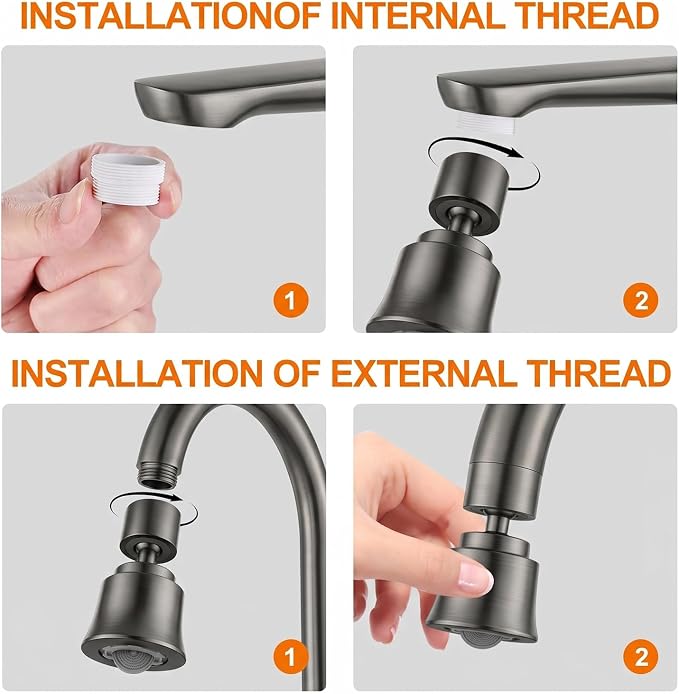 INSTALLATIONOF INTERNAL THREAD

1

2

INSTALLATION OF EXTERNAL THREAD

1

2