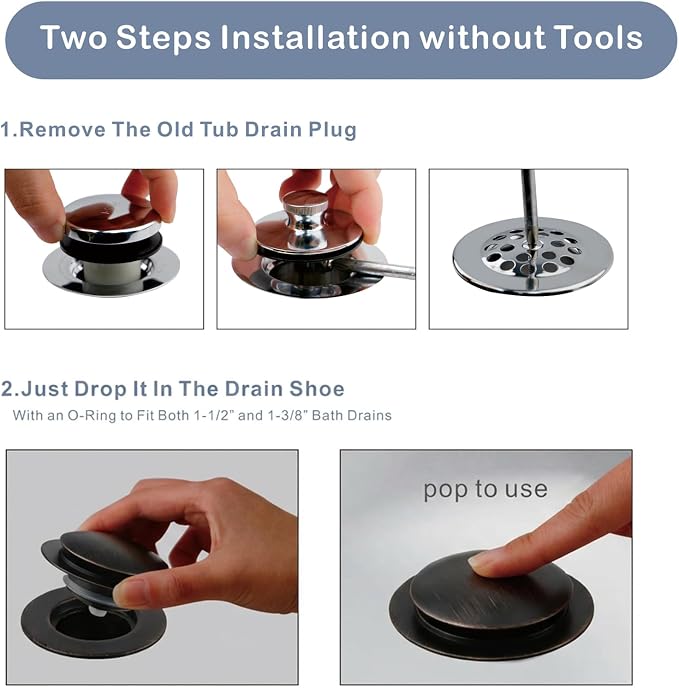 Two Steps Installation without Tools

1.Remove The Old Tub Drain Plug

2.Just Drop It In The Drain Shoe
With an O-Ring to Fit Both 1-1/2" and 1-3/8" Bath Drains

pop to use