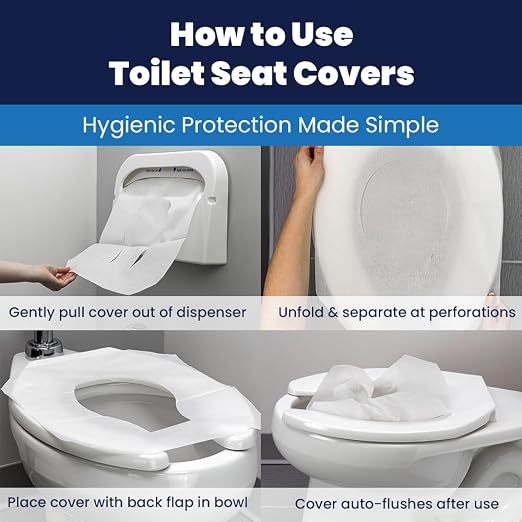 How to Use
Toilet Seat Covers

Hygienic Protection Made Simple

Gently pull cover out of dispenser

Unfold & separate at perforations

Place cover with back flap in bowl

Cover auto-flushes after use