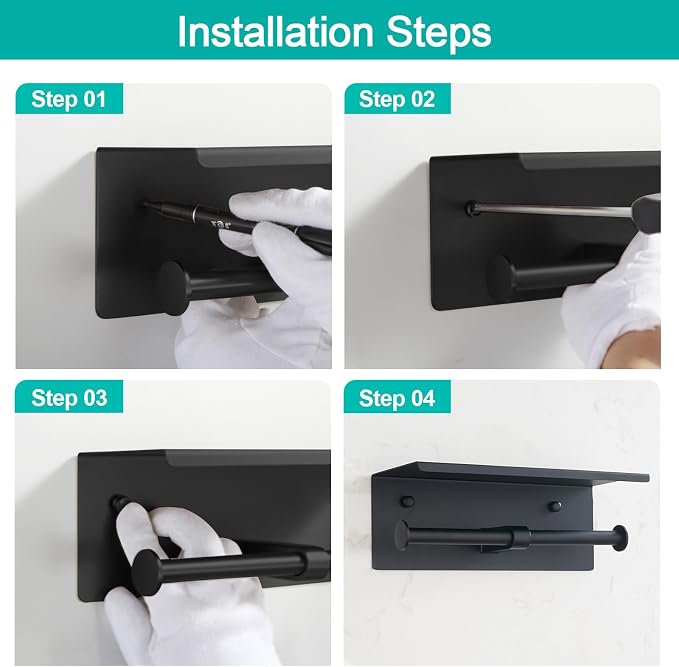 Installation Steps

Step 01

Step 02

Step 03

Step 04