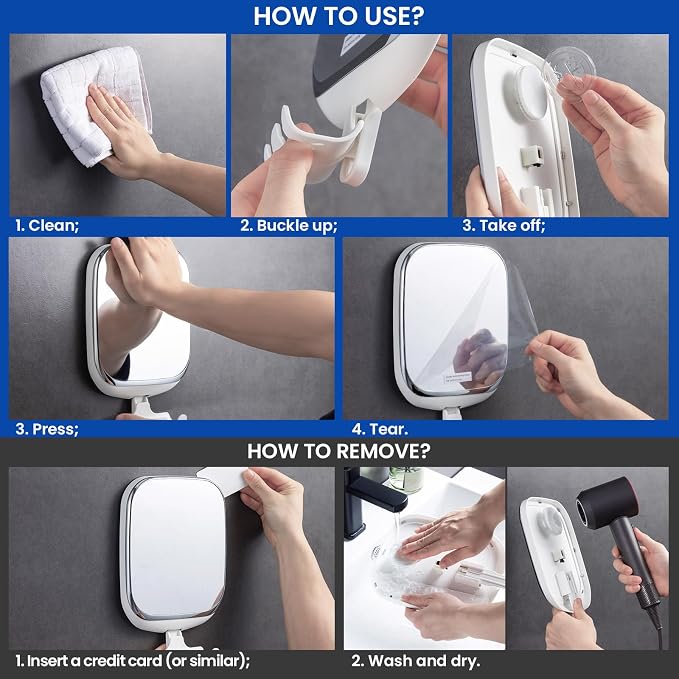 HOW TO USE?

1. Clean;

2. Buckle up;

3. Take off;

3. Press;

4. Tear.

HOW TO REMOVE?

1. Insert a credit card (or similar);

2. Wash and dry.