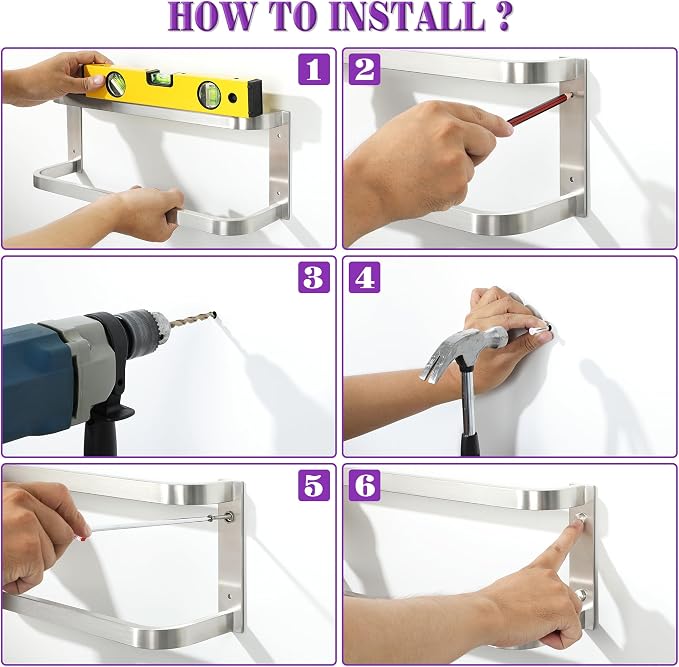 HOW TO INSTALL ?

1

2

3

4

5

6