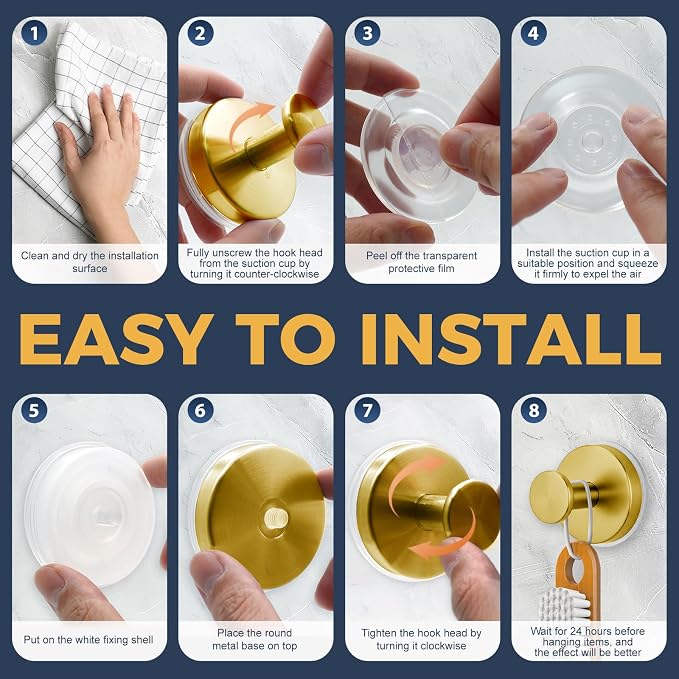 1
Clean and dry the installation surface

2
Fully unscrew the hook head from the suction cup by turning it counter-clockwise

3
Peel off the transparent protective film

4
Install the suction cup in a suitable position and squeeze it firmly to expel the air

EASY TO INSTALL

5
Put on the white fixing shell

6
Place the round metal base on top

7
Tighten the hook head by turning it clockwise

8
Wait for 24 hours before hanging items, and the effect will be better