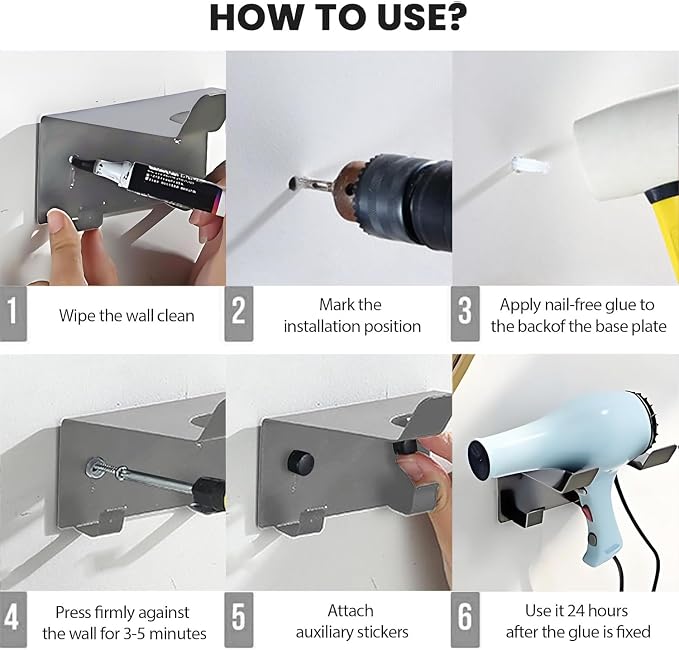 HOW TO USE?

1 Wipe the wall clean

2 Mark the installation position

3 Apply nail-free glue to the backof the base plate

4 Press firmly against the wall for 3-5 minutes

5 Attach auxiliary stickers

6 Use it 24 hours after the glue is fixed