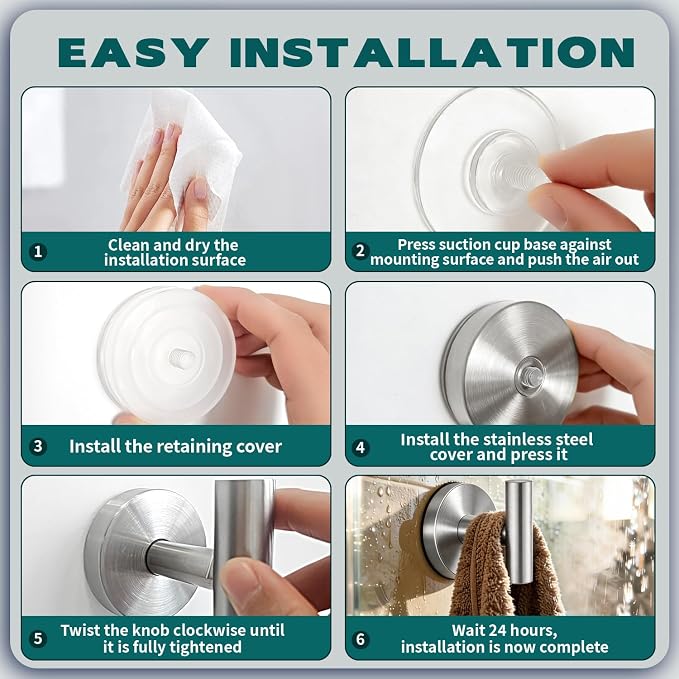 EASY INSTALLATION

1 Clean and dry the installation surface

2 Press suction cup base against mounting surface and push the air out

3 Install the retaining cover

4 Install the stainless steel cover and press it

5 Twist the knob clockwise until it is fully tightened

6 Wait 24 hours, installation is now complete