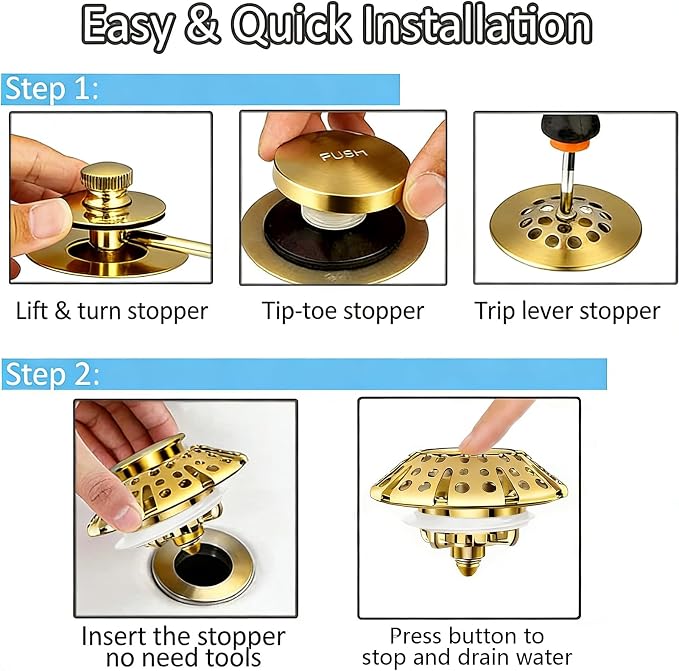 Easy & Quick Installation

Step 1:

PUSH

Lift & turn stopper

Tip-toe stopper

Trip lever stopper

Step 2:

Insert the stopper no need tools

Press button to stop and drain water