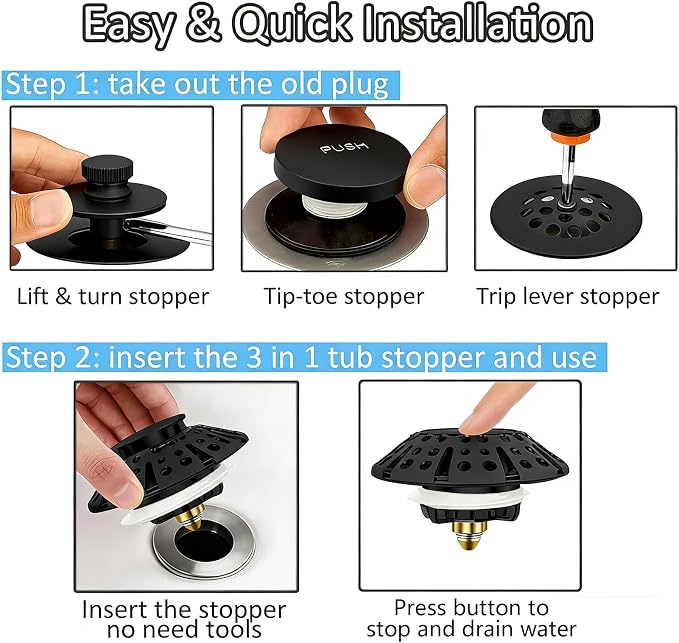 Easy & Quick Installation

Step 1: take out the old plug

PUSH

Lift & turn stopper

Tip-toe stopper

Trip lever stopper

Step 2: insert the 3 in 1 tub stopper and use

Insert the stopper no need tools

Press button to stop and drain water