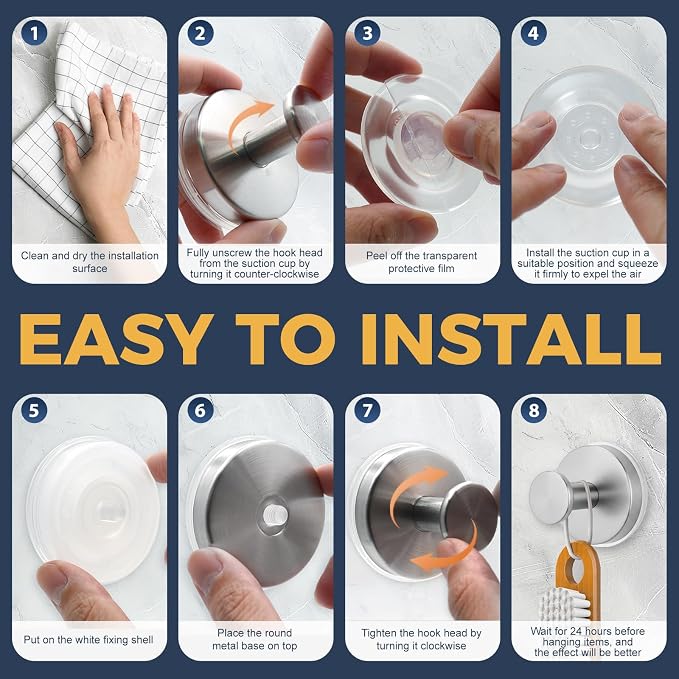 1

Clean and dry the installation surface

2

Fully unscrew the hook head from the suction cup by turning it counter-clockwise

3

Peel off the transparent protective film

4

Install the suction cup in a suitable position and squeeze it firmly to expel the air

EASY TO INSTALL

5

Put on the white fixing shell

6

Place the round metal base on top

7

Tighten the hook head by turning it clockwise

8

Wait for 24 hours before hanging items, and the effect will be better