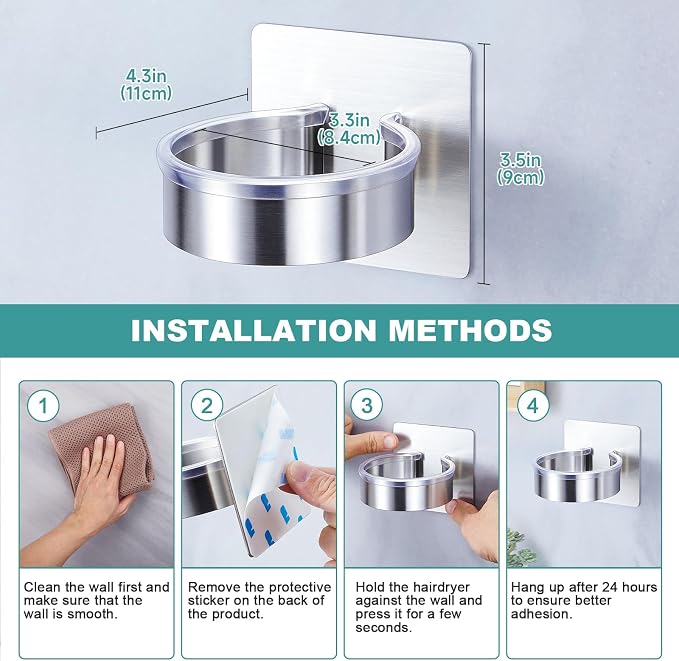 4.3in
(11cm)

3.3in
(8.4cm)

3.5in
(9cm)

INSTALLATION METHODS

1

Clean the wall first and make sure that the wall is smooth.

2

Remove the protective sticker on the back of the product.

3

Hold the hairdryer against the wall and press it for a few seconds.

4

Hang up after 24 hours to ensure better adhesion.