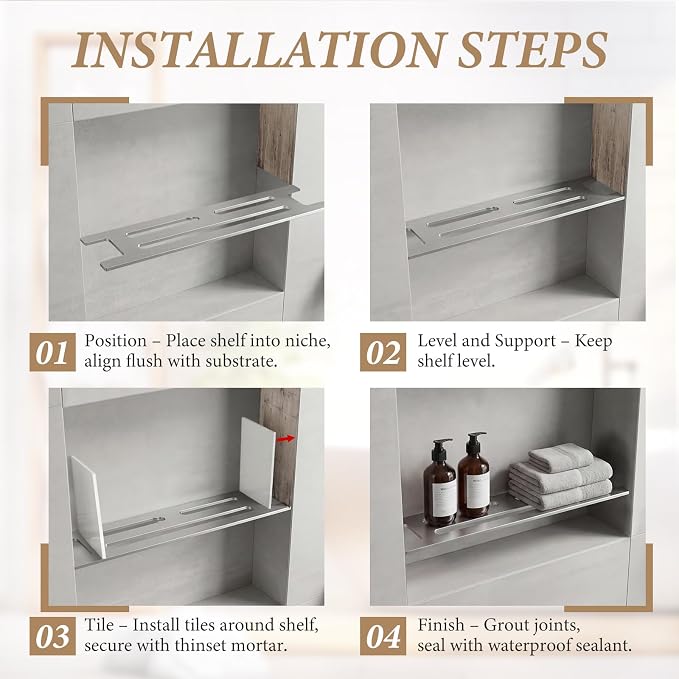 INSTALLATION STEPS

01 Position – Place shelf into niche, align flush with substrate.

02 Level and Support – Keep shelf level.

03 Tile – Install tiles around shelf, secure with thinset mortar.

04 Finish – Grout joints, seal with waterproof sealant.