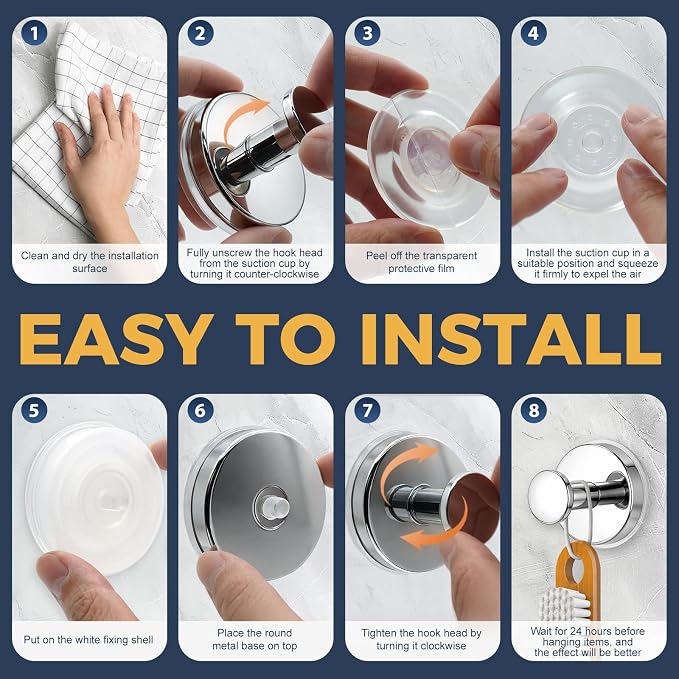 1

Clean and dry the installation surface

2

Fully unscrew the hook head from the suction cup by turning it counter-clockwise

3

Peel off the transparent protective film

4

Install the suction cup in a suitable position and squeeze it firmly to expel the air

EASY TO INSTALL

5

Put on the white fixing shell

6

Place the round metal base on top

7

Tighten the hook head by turning it clockwise

8

Wait for 24 hours before hanging items, and the effect will be better