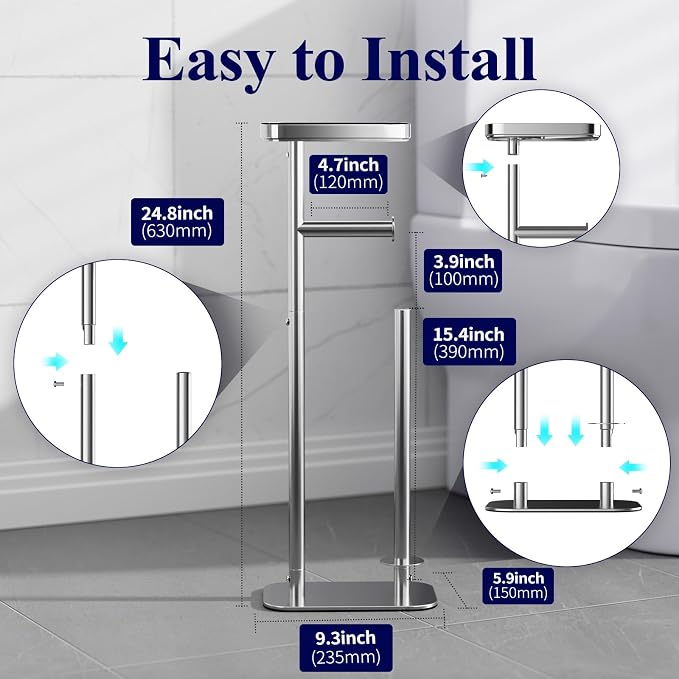 Easy to Install

4.7inch
(120mm)

24.8inch
(630mm)

3.9inch
(100mm)

15.4inch
(390mm)

5.9inch
(150mm)

9.3inch
(235mm)