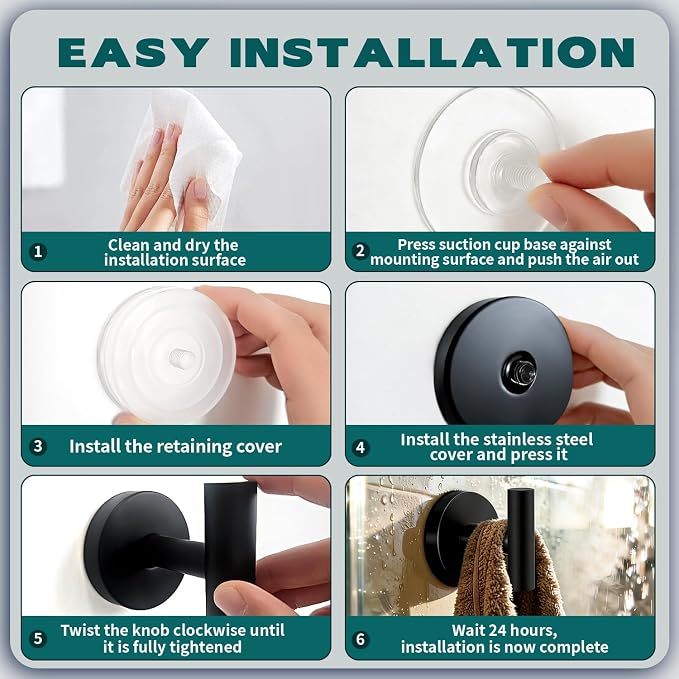 EASY INSTALLATION

1 Clean and dry the installation surface

2 Press suction cup base against mounting surface and push the air out

3 Install the retaining cover

4 Install the stainless steel cover and press it

5 Twist the knob clockwise until it is fully tightened

6 Wait 24 hours, installation is now complete